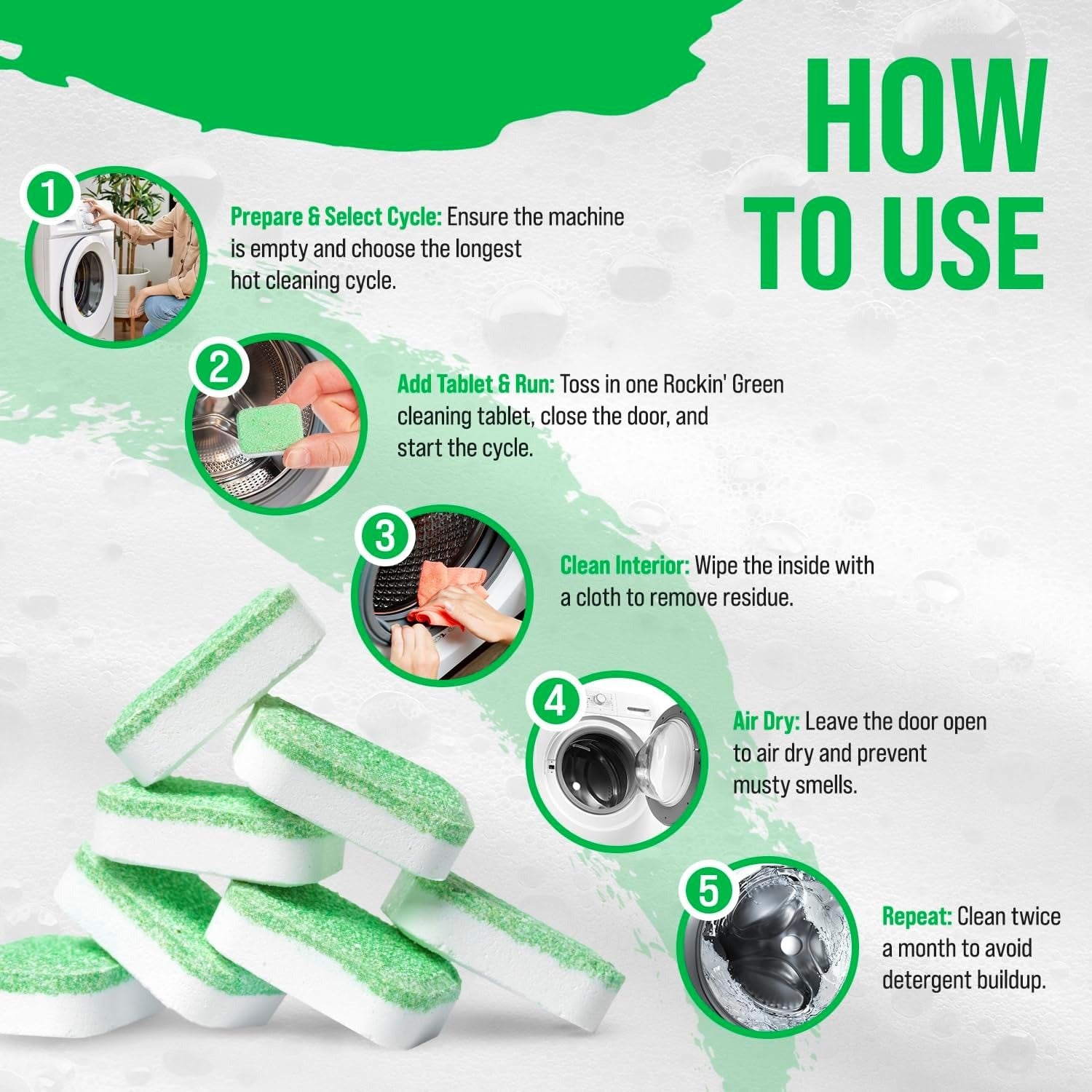 HOW TO USE

1

Prepare & Select Cycle: Ensure the machine is empty and choose the longest hot cleaning cycle.

2

Add Tablet & Run: Toss in one Rockin' Green cleaning tablet, close the door, and start the cycle.

3

Clean Interior: Wipe the inside with a cloth to remove residue.

4

Air Dry: Leave the door open to air dry and prevent musty smells.

5

Repeat: Clean twice a month to avoid detergent buildup.