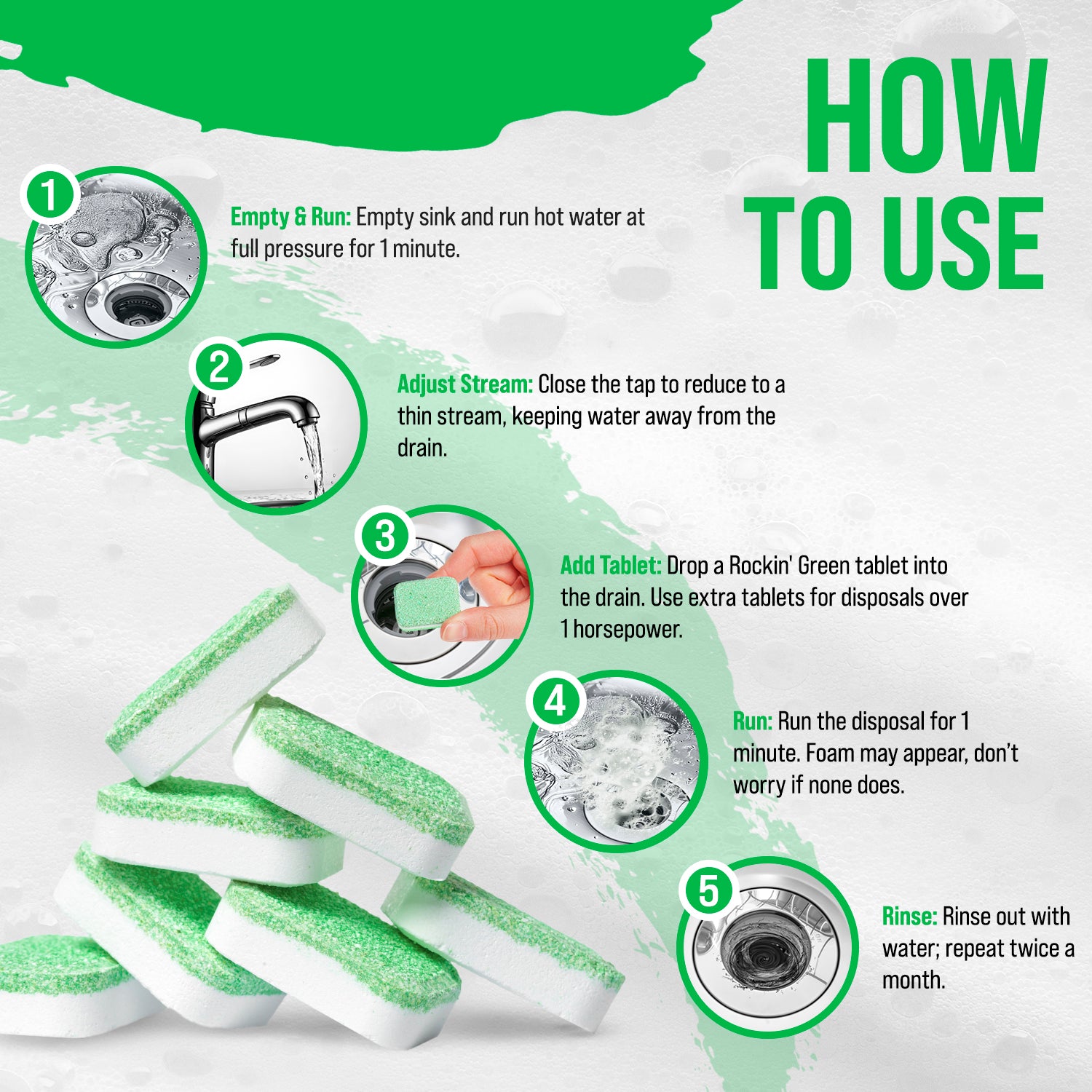 HOW TO USE

1

Empty & Run: Empty sink and run hot water at full pressure for 1 minute.

2

Adjust Stream: Close the tap to reduce to a thin stream, keeping water away from the drain.

3

Add Tablet: Drop a Rockin' Green tablet into the drain. Use extra tablets for disposals over 1 horsepower.

4

Run: Run the disposal for 1 minute. Foam may appear, don't worry if none does.

5

Rinse: Rinse out with water; repeat twice a month.